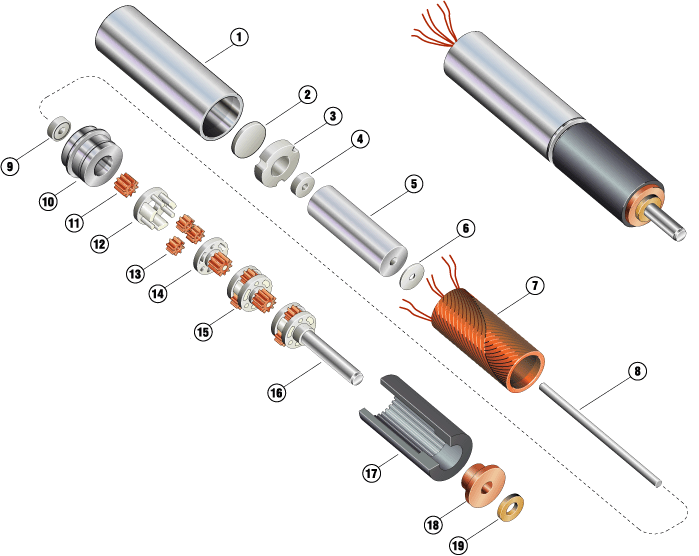 1
2
3
4
5
6
7
8
9
10
11
12
13
14
15
16
17
18
19