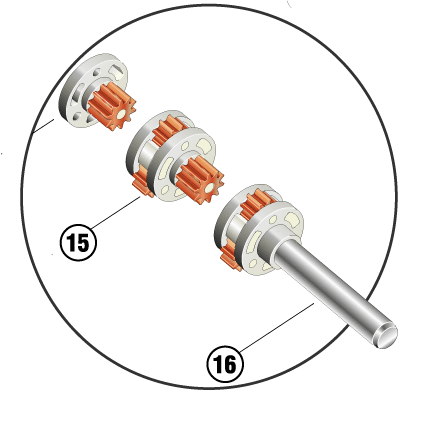 15

16